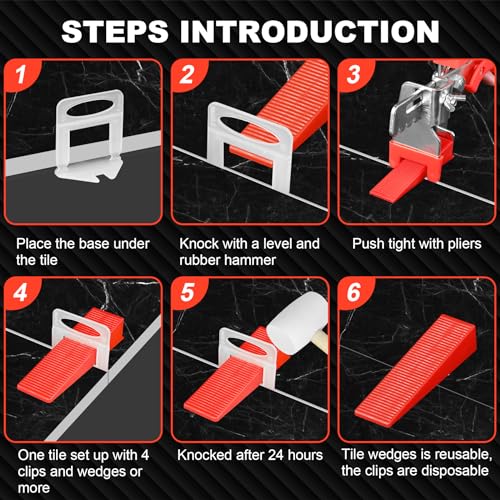 STEPS INTRODUCTION

1

Place the base under the tile

2

Knock with a level and rubber hammer

3

Push tight with pliers

4

One tile set up with 4 clips and wedges or more

5

Knocked after 24 hours

6

Tile wedges is reusable, the clips are disposable