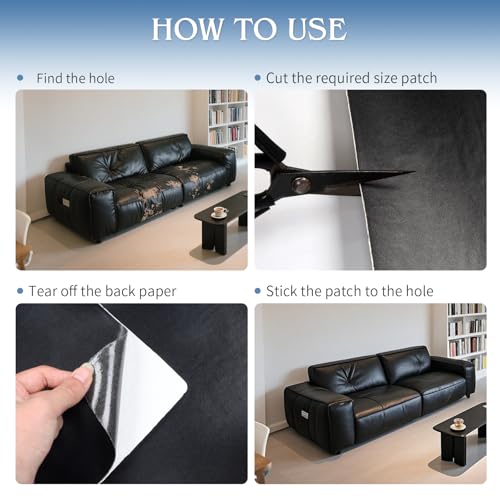 HOW TO USE

• Find the hole

• Cut the required size patch

• Tear off the back paper

• Stick the patch to the hole