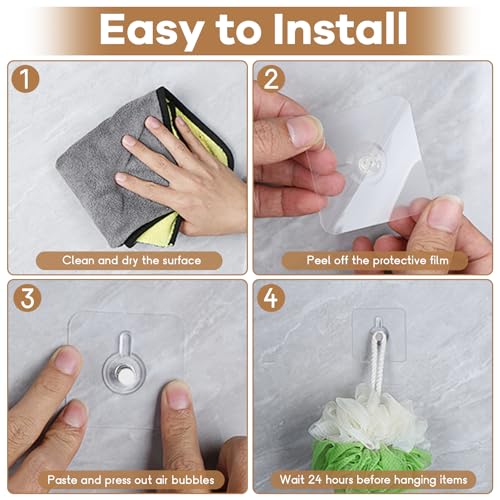 Easy to Install

1

Clean and dry the surface

2

Peel off the protective film

3

Paste and press out air bubbles

4

Wait 24 hours before hanging items