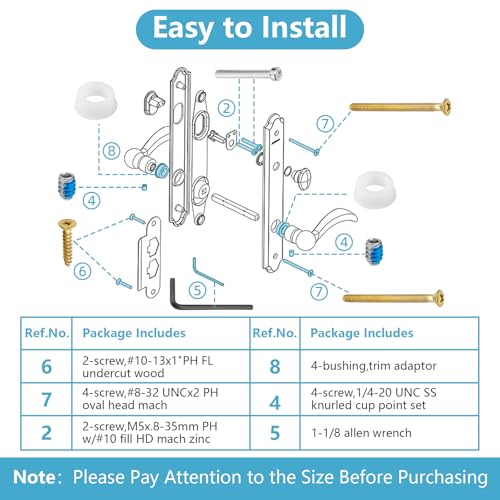 Easy to Install

2
7
8
4
4
6
5
7

| Ref.No. | Package Includes | Ref.No. | Package Includes |
|---|---|---|---|
| 6 | 2-screw,#10-13x1"PH FL undercut wood | 8 | 4-bushing,trim adaptor |
| 7 | 4-screw,#8-32 UNCx2 PH oval head mach | 4 | 4-screw,1/4-20 UNC SS knurled cup point set |
| 2 | 2-screw,M5x.8-35mm PH w/#10 fill HD mach zinc | 5 | 1-1/8 allen wrench |

Note: Please Pay Attention to the Size Before Purchasing