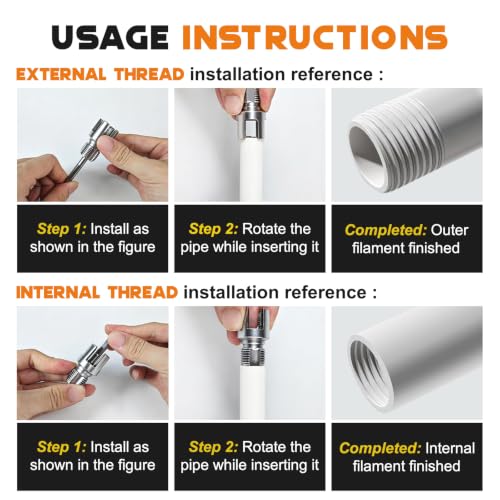 USAGE INSTRUCTIONS

EXTERNAL THREAD installation reference :

Step 1: Install as shown in the figure

Step 2: Rotate the pipe while inserting it

Completed: Outer filament finished

INTERNAL THREAD installation reference :

Step 1: Install as shown in the figure

Step 2: Rotate the pipe while inserting it

Completed: Internal filament finished