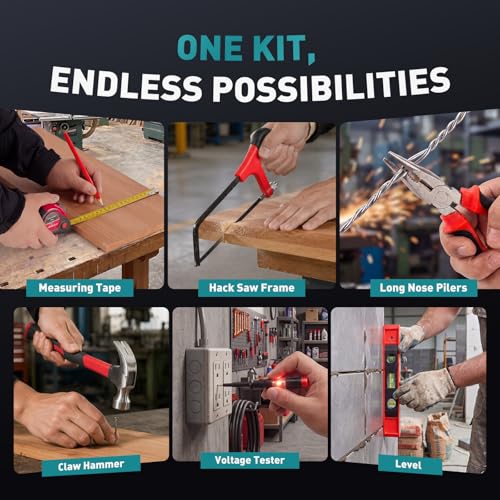 ONE KIT,
ENDLESS POSSIBILITIES

Measuring Tape

Hack Saw Frame

Long Nose Pilers

Claw Hammer

Voltage Tester

Level