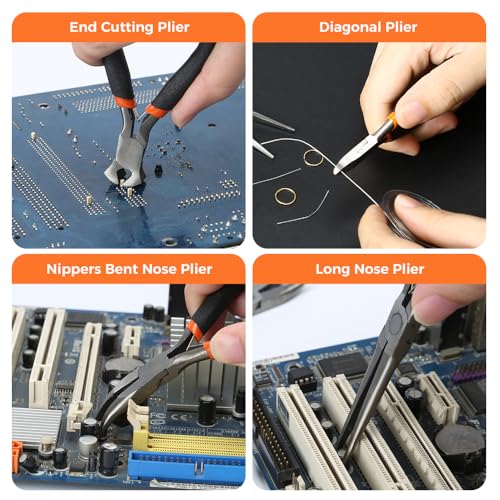 End Cutting Plier

Diagonal Plier

Nippers Bent Nose Plier

Long Nose Plier