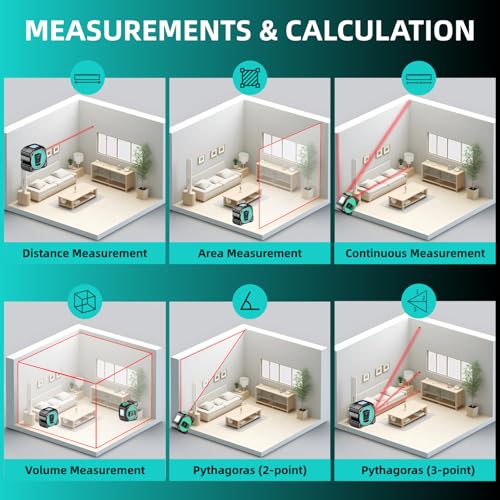 MEASUREMENTS & CALCULATION

Distance Measurement

Area Measurement

Continuous Measurement

Volume Measurement

Pythagoras (2-point)

1
2
3

Pythagoras (3-point)