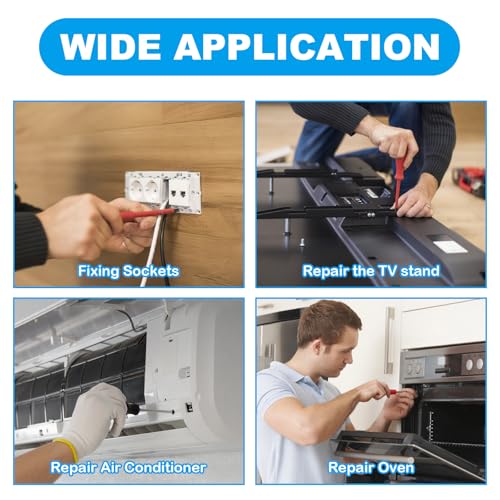 WIDE APPLICATION

Fixing Sockets

Repair the TV stand

Repair Air Conditioner

Repair Oven