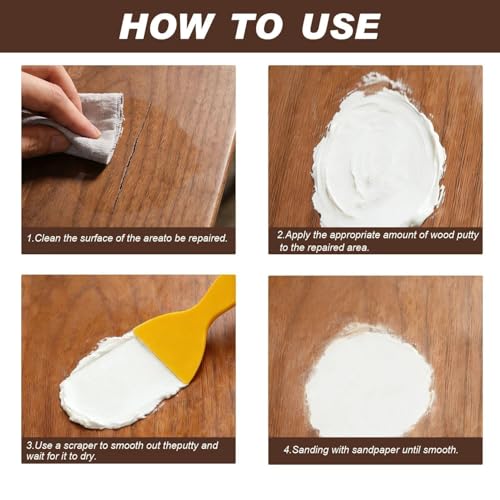 HOW TO USE

1.Clean the surface of the areato be repaired.

2.Apply the appropriate amount of wood putty to the repaired area.

3.Use a scraper to smooth out theputty and wait for it to dry.

4.Sanding with sandpaper until smooth.