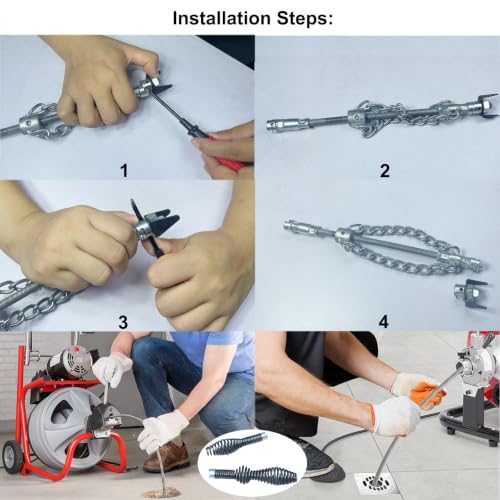 Installation Steps:

1

2

3

4