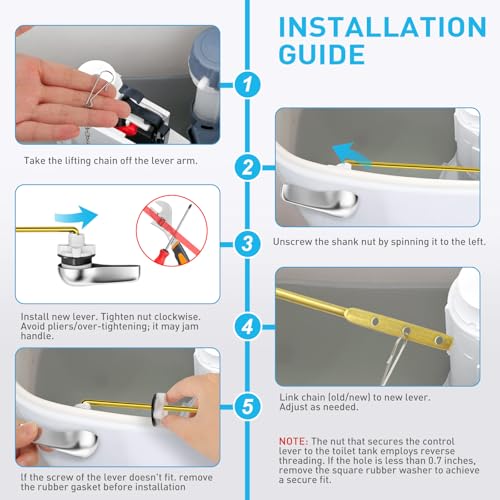 INSTALLATION GUIDE

1

Take the lifting chain off the lever arm.

2

Unscrew the shank nut by spinning it to the left.

3

Install new lever. Tighten nut clockwise. Avoid pliers/over-tightening; it may jam handle.

4

Link chain (old/new) to new lever. Adjust as needed.

5

If the screw of the lever doesn't fit. remove the rubber gasket before installation

NOTE: The nut that secures the control lever to the toilet tank employs reverse threading. If the hole is less than 0.7 inches, remove the square rubber washer to achieve a secure fit.