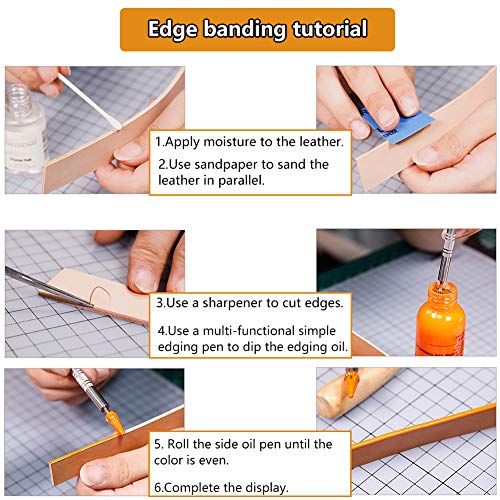 Edge banding tutorial

1.Apply moisture to the leather.

2.Use sandpaper to sand the leather in parallel.

3.Use a sharpener to cut edges.

4.Use a multi-functional simple edging pen to dip the edging oil.

5. Roll the side oil pen until the color is even.

6.Complete the display.