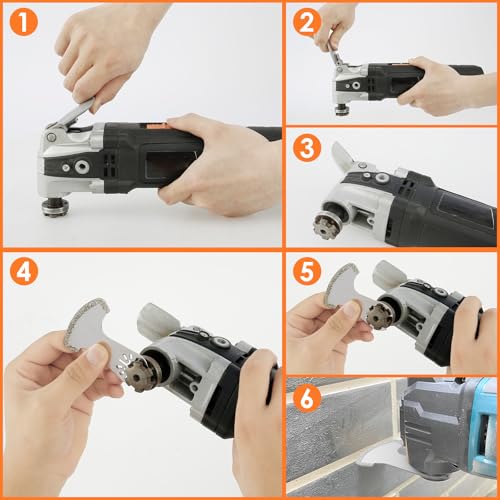 1
2
3
4
5
6