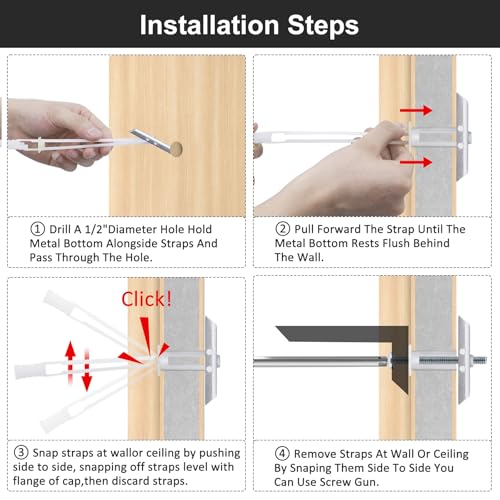 Installation Steps

① Drill A 1/2"Diameter Hole Hold Metal Bottom Alongside Straps And Pass Through The Hole.

② Pull Forward The Strap Until The Metal Bottom Rests Flush Behind The Wall.

Click!

③ Snap straps at wallor ceiling by pushing side to side, snapping off straps level with flange of cap,then discard straps.

④ Remove Straps At Wall Or Ceiling By Snaping Them Side To Side You Can Use Screw Gun.