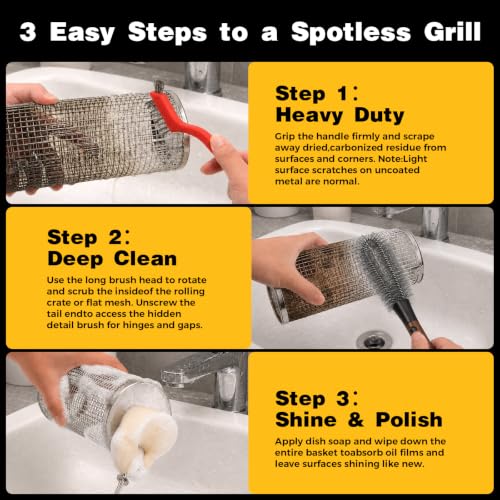 3 Easy Steps to a Spotless Grill

Step 1:
Heavy Duty

Grip the handle firmly and scrape away dried,carbonized residue from surfaces and corners. Note:Light surface scratches on uncoated metal are normal.

Step 2:
Deep Clean

Use the long brush head to rotate and scrub the insideof the rolling crate or flat mesh. Unscrew the tail endto access the hidden detail brush for hinges and gaps.

Step 3:
Shine & Polish

Apply dish soap and wipe down the entire basket toabsorb oil films and leave surfaces shining like new.