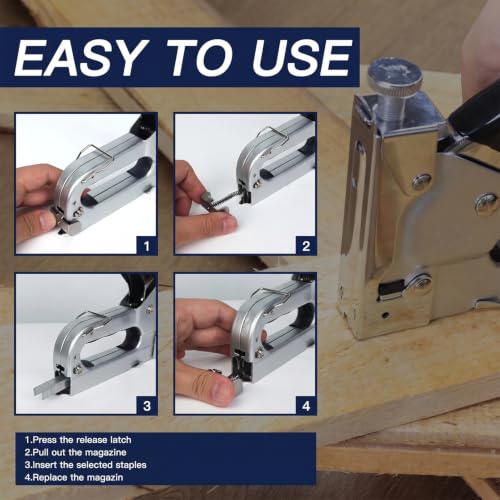 EASY TO USE

1

2

3

4

1.Press the release latch
2.Pull out the magazine
3.Insert the selected staples
4.Replace the magazin