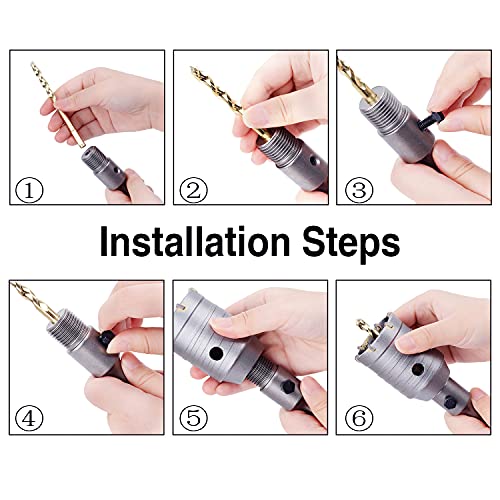 ①

②

③

Installation Steps

④

⑤

⑥