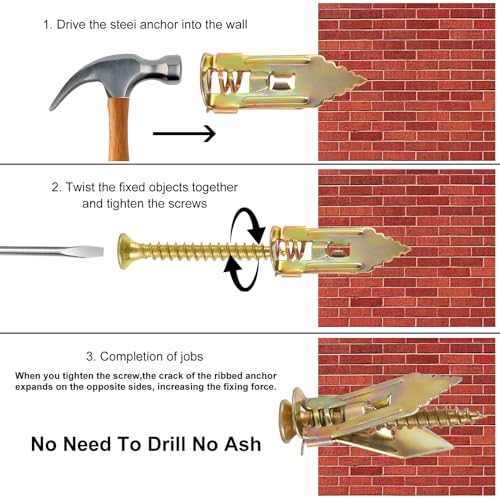 1. Drive the steei anchor into the wall

2. Twist the fixed objects together and tighten the screws

3. Completion of jobs

When you tighten the screw,the crack of the ribbed anchor expands on the opposite sides, increasing the fixing force.

No Need To Drill No Ash