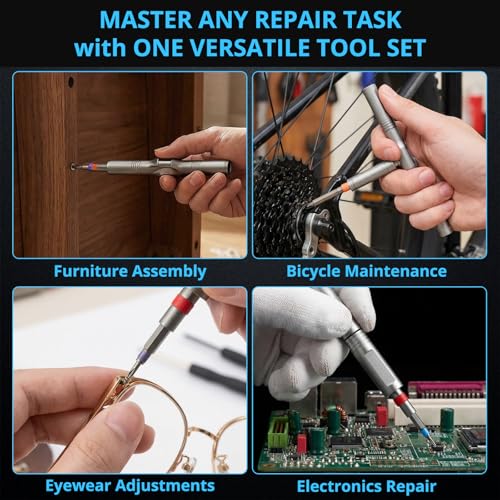 MASTER ANY REPAIR TASK
with ONE VERSATILE TOOL SET

Furniture Assembly

Bicycle Maintenance

Eyewear Adjustments

Electronics Repair