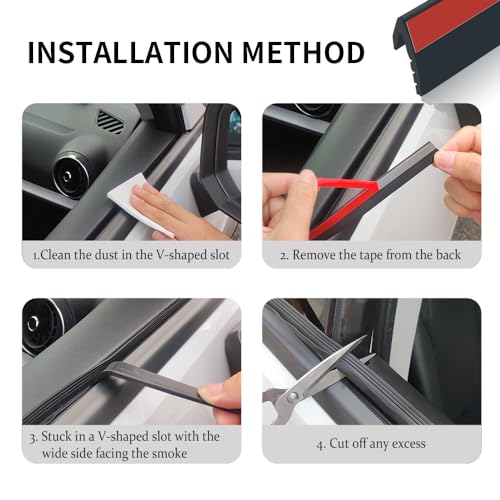 INSTALLATION METHOD

1.Clean the dust in the V-shaped slot

2. Remove the tape from the back

3. Stuck in a V-shaped slot with the wide side facing the smoke

4. Cut off any excess