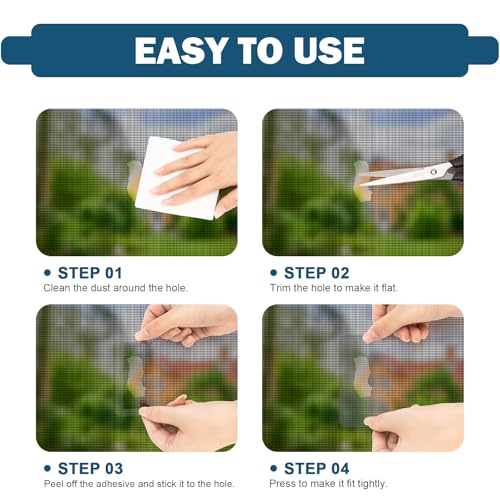 EASY TO USE

• STEP 01
Clean the dust around the hole.

• STEP 02
Trim the hole to make it flat.

• STEP 03
Peel off the adhesive and stick it to the hole.

• STEP 04
Press to make it fit tightly.