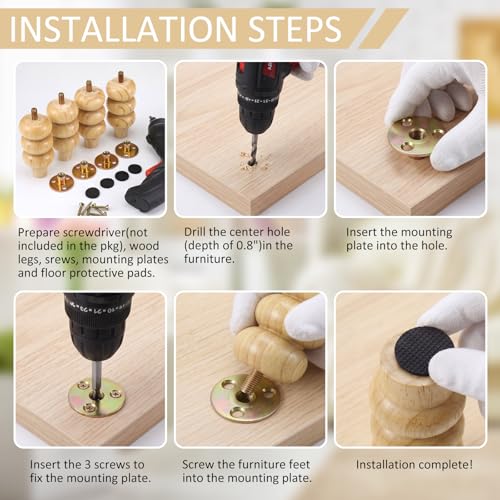 INSTALLATION STEPS

Prepare screwdriver(not included in the pkg), wood legs, srews, mounting plates and floor protective pads.

Drill the center hole (depth of 0.8")in the furniture.

Insert the mounting plate into the hole.

Insert the 3 screws to fix the mounting plate.

Screw the furniture feet into the mounting plate.

Installation complete!