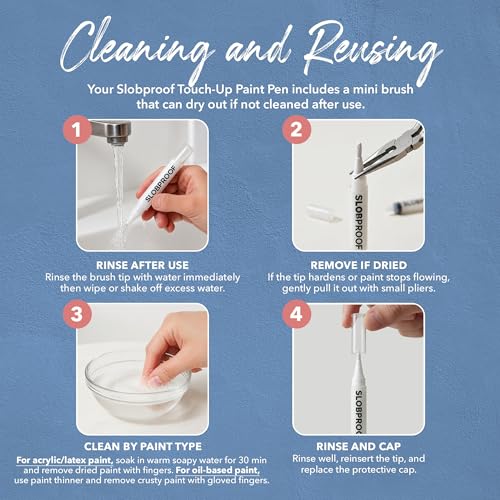 Cleaning and Reusing

Your Slobproof Touch-Up Paint Pen includes a mini brush that can dry out if not cleaned after use.

1

SLOBPROOF

RINSE AFTER USE
Rinse the brush tip with water immediately then wipe or shake off excess water.

2

SLOBPROOF

REMOVE IF DRIED
If the tip hardens or paint stops flowing, gently pull it out with small pliers.

3

CLEAN BY PAINT TYPE
For acrylic/latex paint, soak in warm soapy water for 30 min and remove dried paint with fingers. For oil-based paint, use paint thinner and remove crusty paint with gloved fingers.

4

SLOBPROOF

RINSE AND CAP
Rinse well, reinsert the tip, and replace the protective cap.