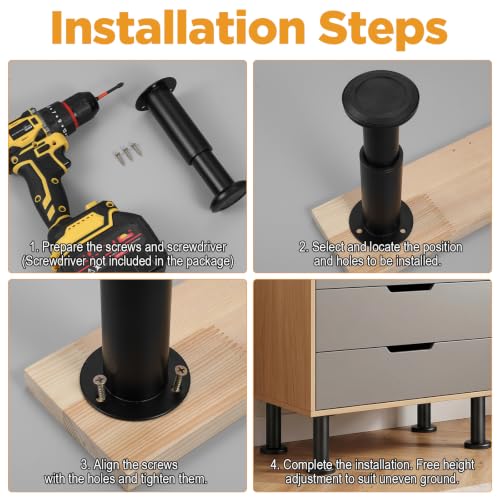 Installation Steps

1. Prepare the screws and screwdriver (Screwdriver not included in the package)

2. Select and locate the position and holes to be installed.

3. Align the screws with the holes and tighten them.

4. Complete the installation. Free height adjustment to suit uneven ground.