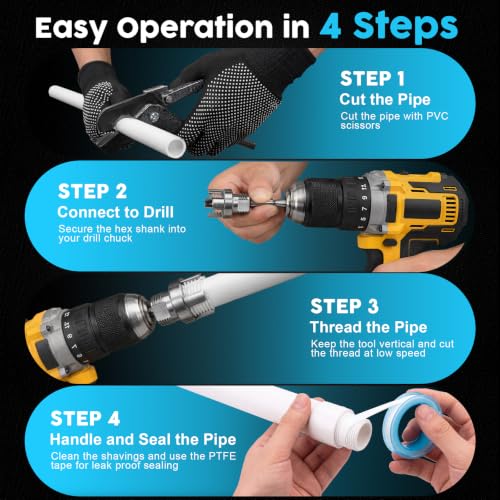 Easy Operation in 4 Steps

STEP 1
Cut the Pipe
Cut the pipe with PVC scissors

STEP 2
Connect to Drill
Secure the hex shank into your drill chuck

STEP 3
Thread the Pipe
Keep the tool vertical and cut the thread at low speed

STEP 4
Handle and Seal the Pipe
Clean the shavings and use the PTFE tape for leak proof sealing