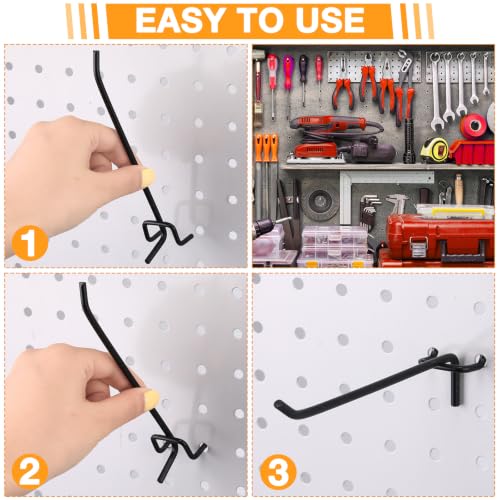 EASY TO USE

1

2

3