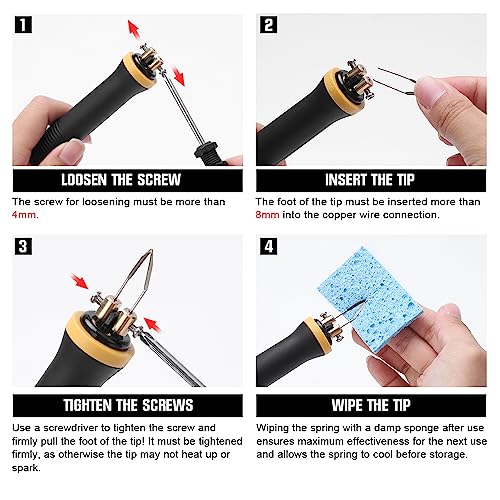 1

LOOSEN THE SCREW

The screw for loosening must be more than 4mm.

2

INSERT THE TIP

The foot of the tip must be inserted more than 8mm into the copper wire connection.

3

TIGHTEN THE SCREWS

Use a screwdriver to tighten the screw and firmly pull the foot of the tip! It must be tightened firmly, as otherwise the tip may not heat up or spark.

4

WIPE THE TIP

Wiping the spring with a damp sponge after use ensures maximum effectiveness for the next use and allows the spring to cool before storage.