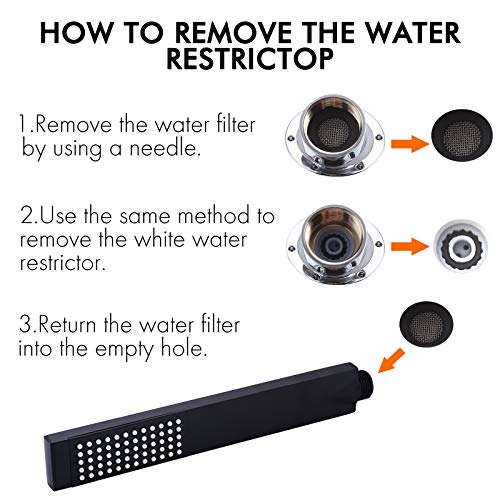 HOW TO REMOVE THE WATER RESTRICTOP

1.Remove the water filter by using a needle.

2.Use the same method to remove the white water restrictor.

3.Return the water filter into the empty hole.