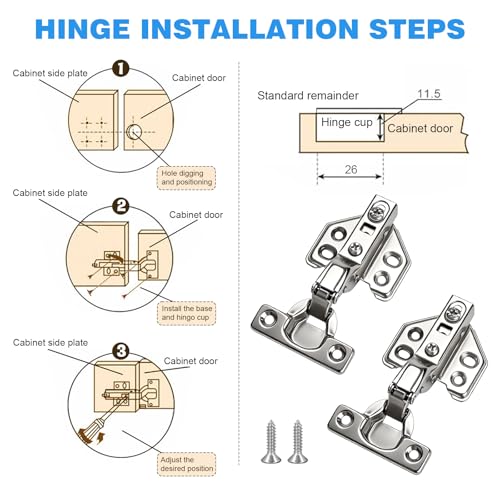 HINGE INSTALLATION STEPS

1
Cabinet side plate
Cabinet door
Hole digging and positioning

2
Cabinet side plate
Cabinet door
Install the base and hingo cup

3
Cabinet side plate
Cabinet door
Adjust the desired position

Standard remainder
11.5
Hinge cup
Cabinet door
26