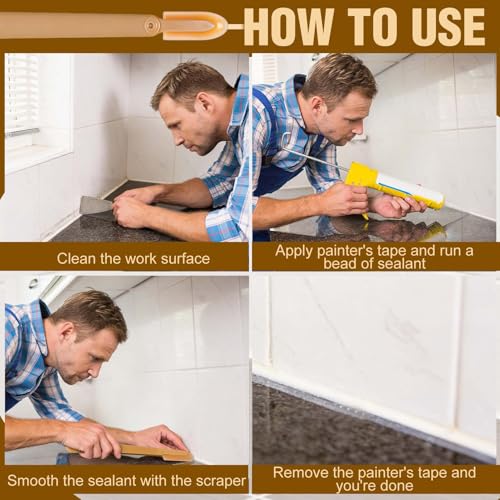 HOW TO USE

Clean the work surface

Apply painter's tape and run a bead of sealant

Smooth the sealant with the scraper

Remove the painter's tape and you're done