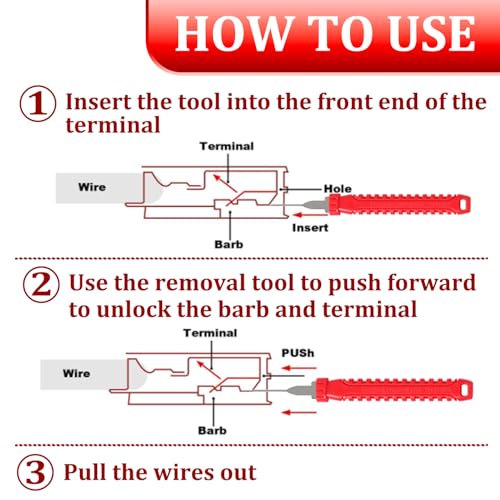 HOW TO USE

① Insert the tool into the front end of the terminal

Terminal
Wire
Hole
Insert
Barb

② Use the removal tool to push forward to unlock the barb and terminal

Terminal
PUSh
Wire
Barb

③ Pull the wires out