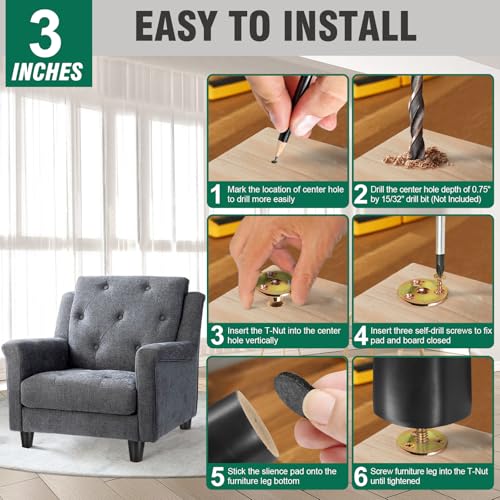 3 INCHES

EASY TO INSTALL

1 Mark the location of center hole to drill more easily

2 Drill the center hole depth of 0.75" by 15/32" drill bit (Not Included)

3 Insert the T-Nut into the center hole vertically

4 Insert three self-drill screws to fix pad and board closed

5 Stick the slience pad onto the furniture leg bottom

6 Screw furniture leg into the T-Nut until tightened