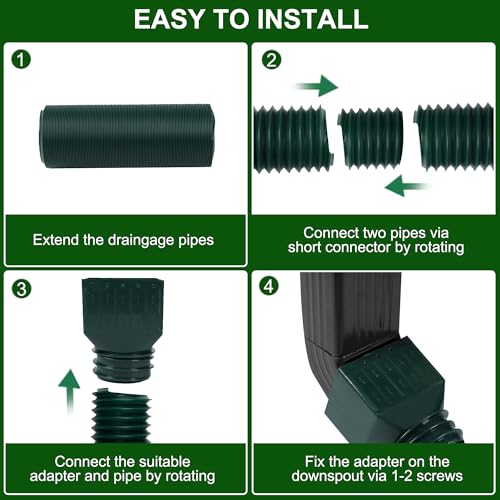 EASY TO INSTALL

1

Extend the draingage pipes

2

Connect two pipes via short connector by rotating

3

Connect the suitable adapter and pipe by rotating

4

Fix the adapter on the downspout via 1-2 screws