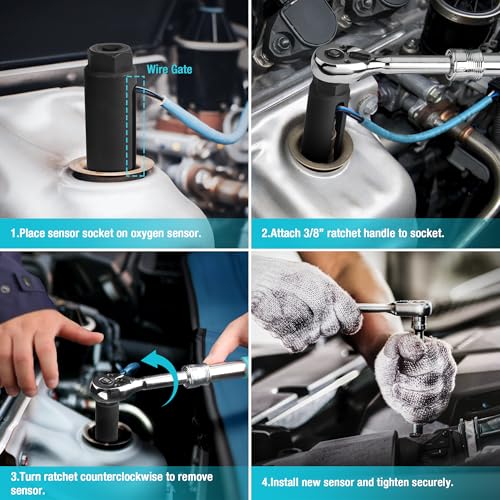 Wire Gate

1.Place sensor socket on oxygen sensor.

2.Attach 3/8" ratchet handle to socket.

3.Turn ratchet counterclockwise to remove sensor.

4.Install new sensor and tighten securely.