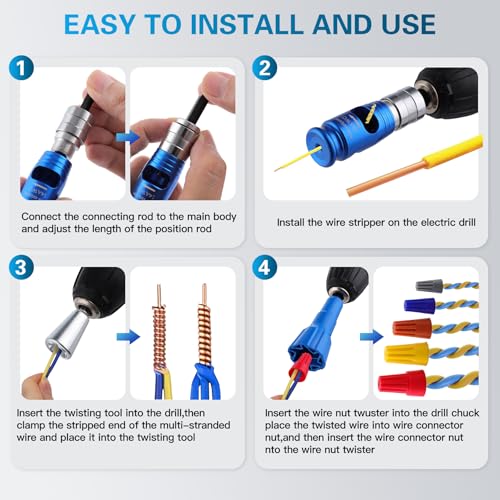 EASY TO INSTALL AND USE

1

Connect the connecting rod to the main body and adjust the length of the position rod

2

Install the wire stripper on the electric drill

3

Insert the twisting tool into the drill,then clamp the stripped end of the multi-stranded wire and place it into the twisting tool

4

Insert the wire nut twuster into the drill chuck place the twisted wire into wire connector nut,and then insert the wire connector nut nto the wire nut twister