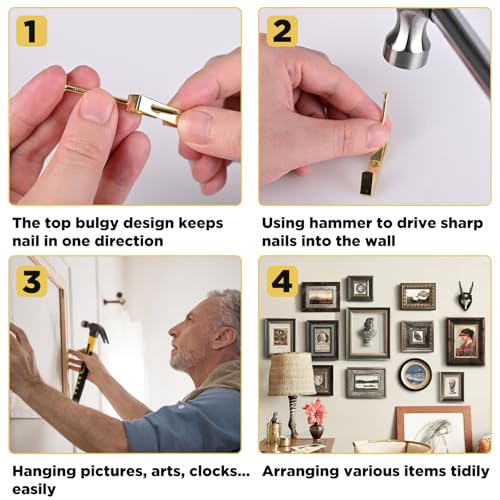 1

The top bulgy design keeps nail in one direction

2

Using hammer to drive sharp nails into the wall

3

Hanging pictures, arts, clocks... easily

4

Arranging various items tidily