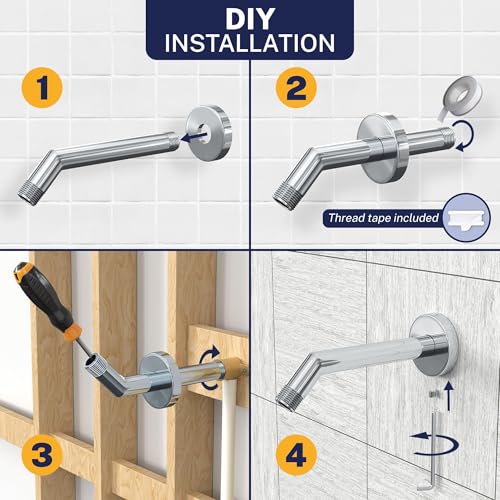 DIY
INSTALLATION

1

2

Thread tape included

3

4