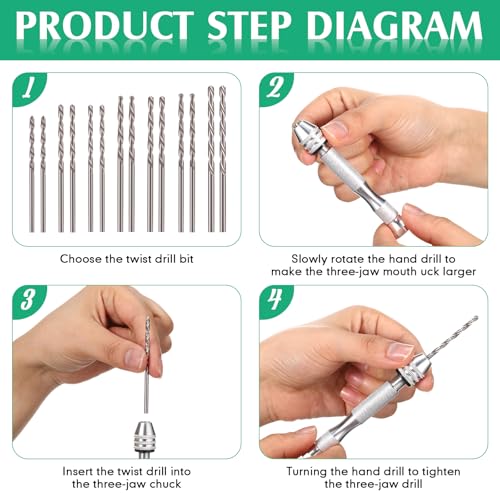 PRODUCT STEP DIAGRAM

1

Choose the twist drill bit

2

Slowly rotate the hand drill to make the three-jaw mouth uck larger

3

Insert the twist drill into the three-jaw chuck

4

Turning the hand drill to tighten the three-jaw drill