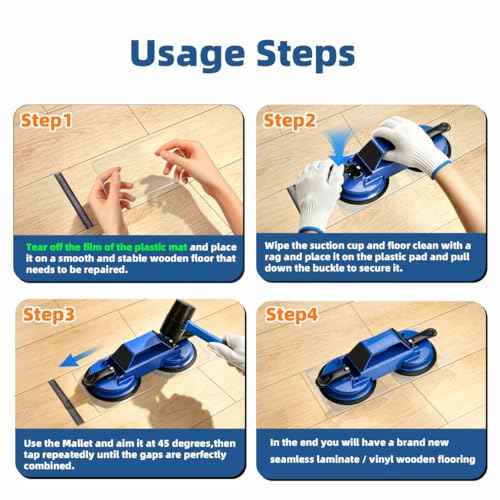 Usage Steps

Step1

Tear off the film of the plastic mat and place it on a smooth and stable wooden floor that needs to be repaired.

Step2

Wipe the suction cup and floor clean with a rag and place it on the plastic pad and pull down the buckle to secure it.

Step3

Use the Mallet and aim it at 45 degrees,then tap repeatedly until the gaps are perfectly combined.

Step4

In the end you will have a brand new seamless laminate / vinyl wooden flooring