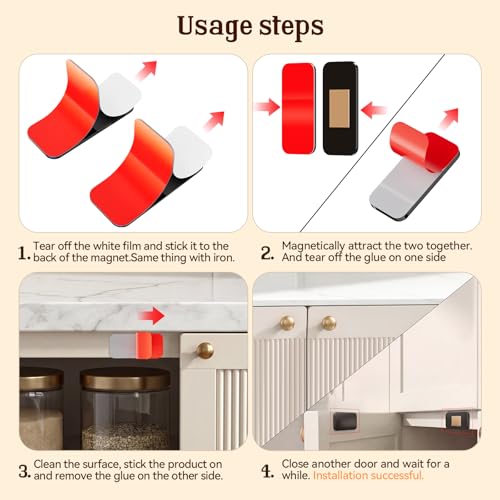 Usage steps

1. Tear off the white film and stick it to the back of the magnet.Same thing with iron.

2. Magnetically attract the two together. And tear off the glue on one side

3. Clean the surface, stick the product on and remove the glue on the other side.

4. Close another door and wait for a while. Installation successful.