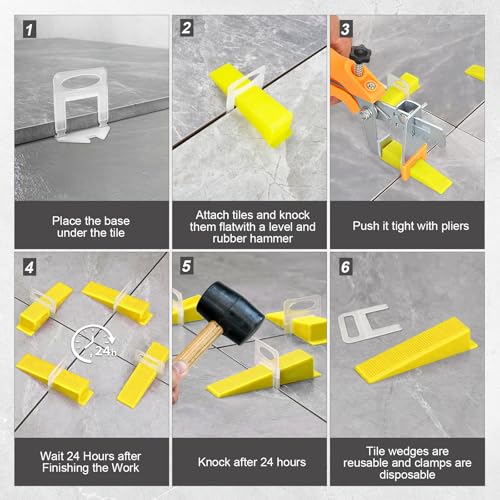 1

Place the base under the tile

2

Attach tiles and knock them flatwith a level and rubber hammer

3

Push it tight with pliers

4

24h

Wait 24 Hours after Finishing the Work

5

Knock after 24 hours

6

Tile wedges are reusable and clamps are disposable