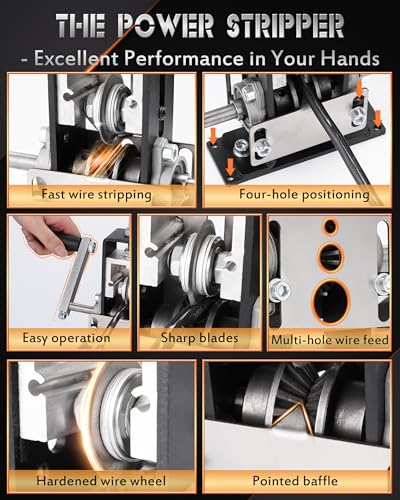 THE POWER STRIPPER
- Excellent Performance in Your Hands

Fast wire stripping

Four-hole positioning

Easy operation

Sharp blades

Multi-hole wire feed

Hardened wire wheel

Pointed baffle