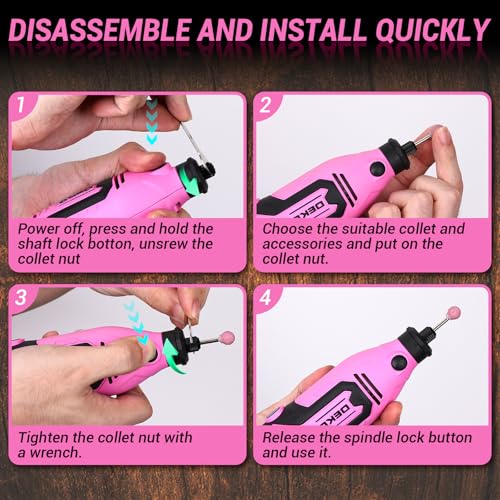 DISASSEMBLE AND INSTALL QUICKLY

1

Power off, press and hold the shaft lock botton, unsrew the collet nut

2

DEKO

Choose the suitable collet and accessories and put on the collet nut.

3

Tighten the collet nut with a wrench.

4

DEKO

Release the spindle lock button and use it.