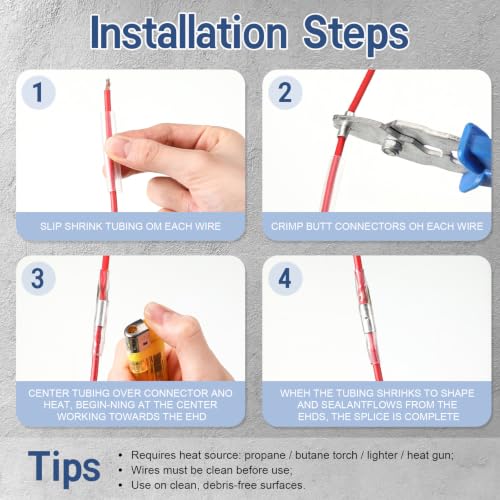 Installation Steps

1

SLIP SHRINK TUBING OM EACH WIRE

2

CRIMP BUTT CONNECTORS OH EACH WIRE

3

CENTER TUBIHG OVER CONNECTOR ANO HEAT, BEGIN-NING AT THE CENTER WORKING TOWARDS THE EHD

4

WHEH THE TUBING SHRIHKS TO SHAPE AND SEALANTFLOWS FROM THE EHDS, THE SPLICE IS COMPLETE

Tips

• Requires heat source: propane / butane torch / lighter / heat gun;
• Wires must be clean before use;
• Use on clean, debris-free surfaces.