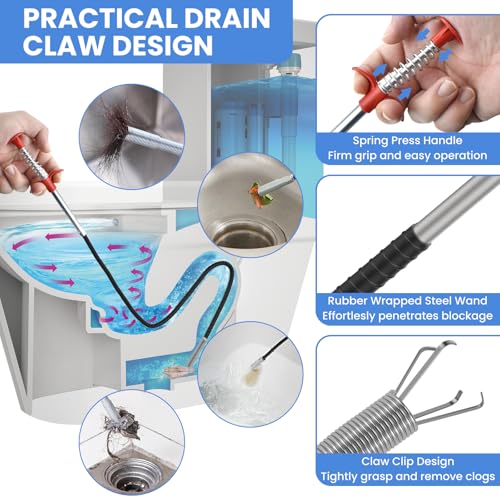 PRACTICAL DRAIN CLAW DESIGN

Spring Press Handle
Firm grip and easy operation

Rubber Wrapped Steel Wand
Effortlesly penetrates blockage

Claw Clip Design
Tightly grasp and remove clogs