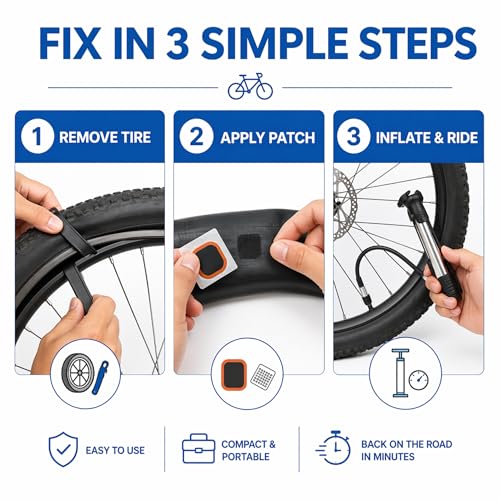 FIX IN 3 SIMPLE STEPS

1 REMOVE TIRE

2 APPLY PATCH

3 INFLATE & RIDE

EASY TO USE

COMPACT & PORTABLE

BACK ON THE ROAD IN MINUTES