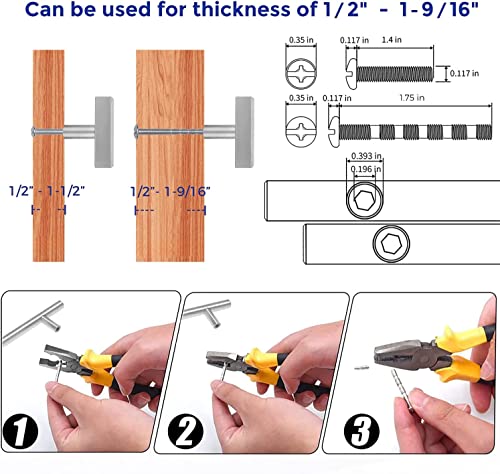 Can be used for thickness of 1/2" - 1-9/16"

1/2" - 1-1/2"

1/2"- 1-9/16"

0.35 in

0.117 in

1.4 in

0.117 in

0.35 in

0.117 in

1.75 in

0.393 in

0.196 in

1

2

3