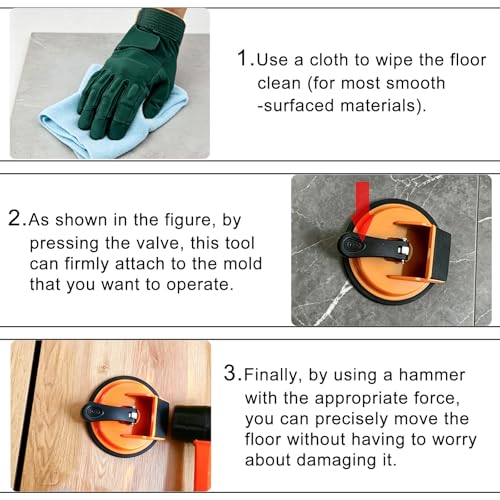 1.Use a cloth to wipe the floor clean (for most smooth -surfaced materials).

2.As shown in the figure, by pressing the valve, this tool can firmly attach to the mold that you want to operate.

3.Finally, by using a hammer with the appropriate force, you can precisely move the floor without having to worry about damaging it.