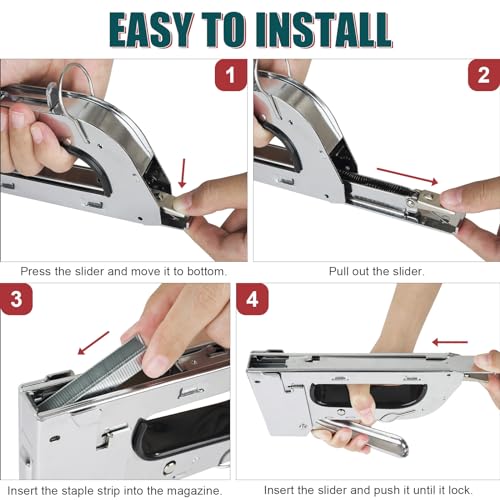 EASY TO INSTALL

1

Press the slider and move it to bottom.

2

Pull out the slider.

3

Insert the staple strip into the magazine.

4

Insert the slider and push it until it lock.